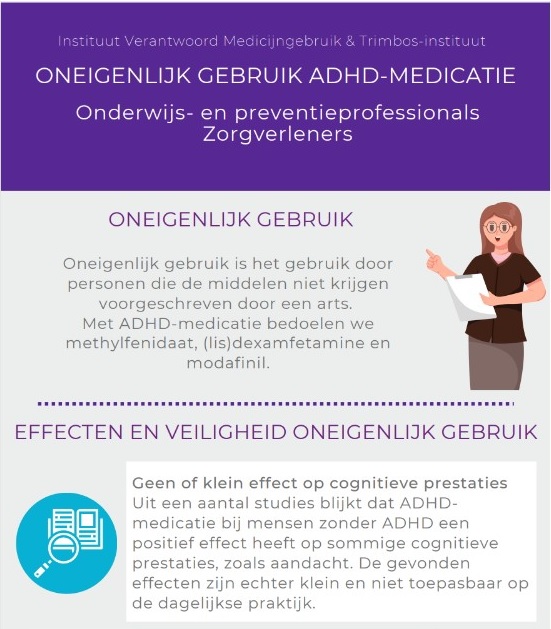 Instituut Verantwoord Medicijngebruik & Trimbos-instituut

ONEIGENLIJK GEBRUIK ADHD-MEDICATIE

Onderwijs- en preventieprofessionals
Zorgverleners

ONEIGENLIJK GEBRUIK

Oneigenlijk gebruik is het gebruik door personen die de middelen niet krijgen voorgeschreven door een arts.
Met ADHD-medicatie bedoelen we methylfenidaat, (lis)dexamfetamine en modafinil.

EFFECTEN EN VEILIGHEID ONEIGENLIJK GEBRUIK

Geen of klein effect op cognitieve prestaties
Uit een aantal studies blijkt dat ADHD-medicatie bij mensen zonder ADHD een positief effect heeft op sommige cognitieve prestaties, zoals aandacht. De gevonden effecten zijn echter klein en niet toepasbaar op de dagelijkse praktijk.